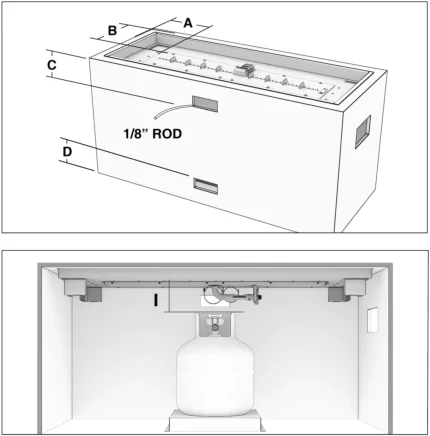 A
B
C
1/8" ROD
D

I