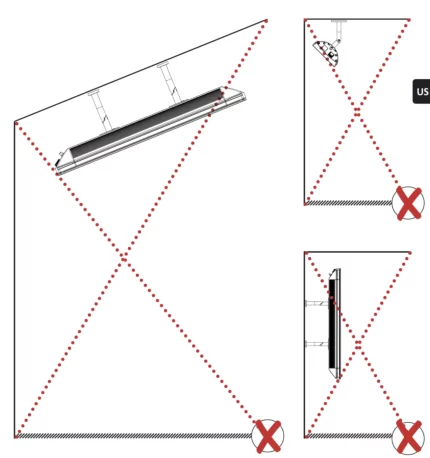 US